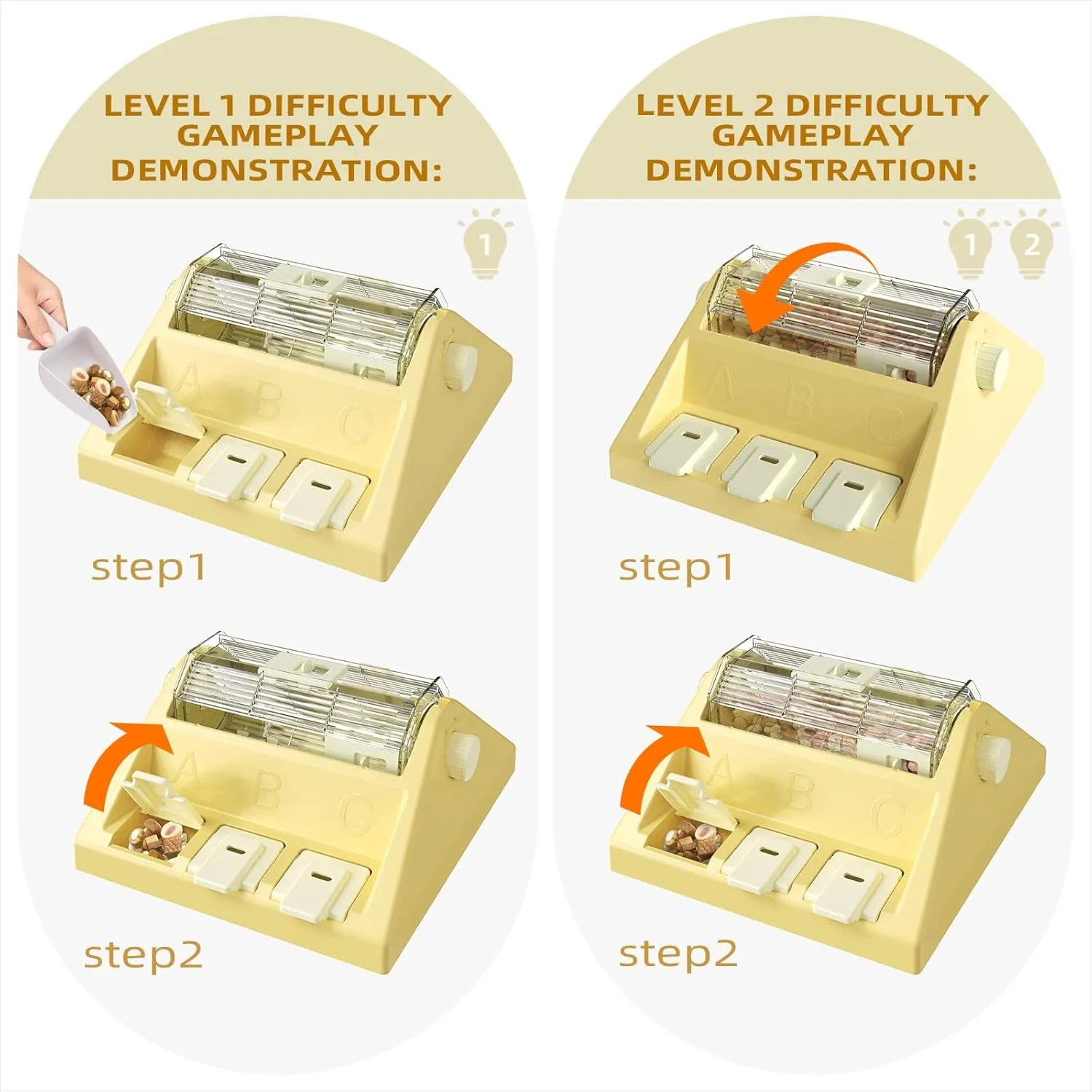 LEVEL 1 DIFFICULTY GAMEPLAY DEMONSTRATION:

1

A B C

step1

A B C

step2

LEVEL 2 DIFFICULTY GAMEPLAY DEMONSTRATION:

1 2

A B C

step1

A B C

step2